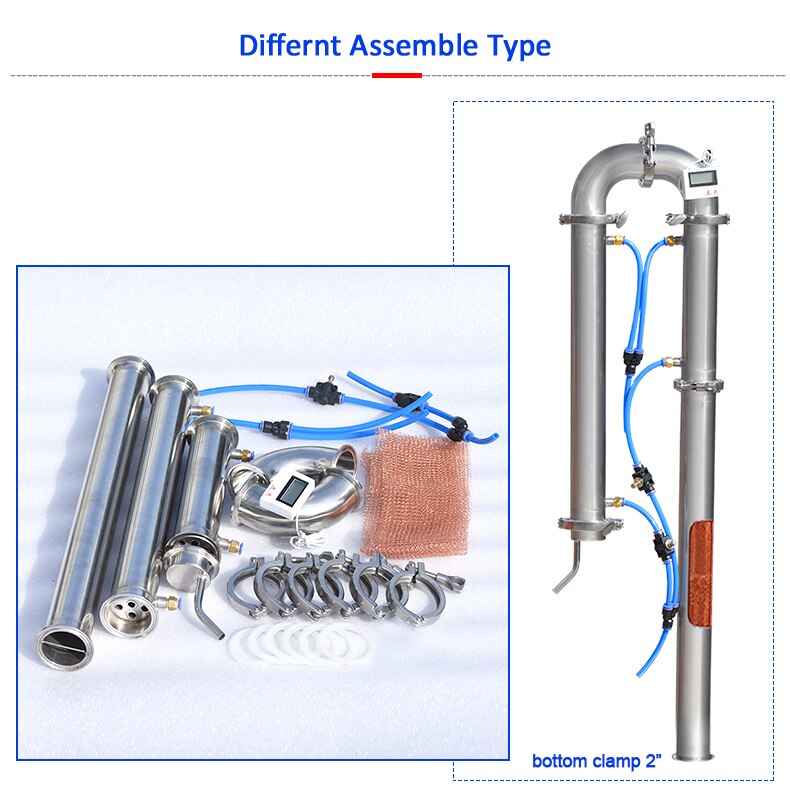 Differnt Assemble Type

bottom clamp 2"